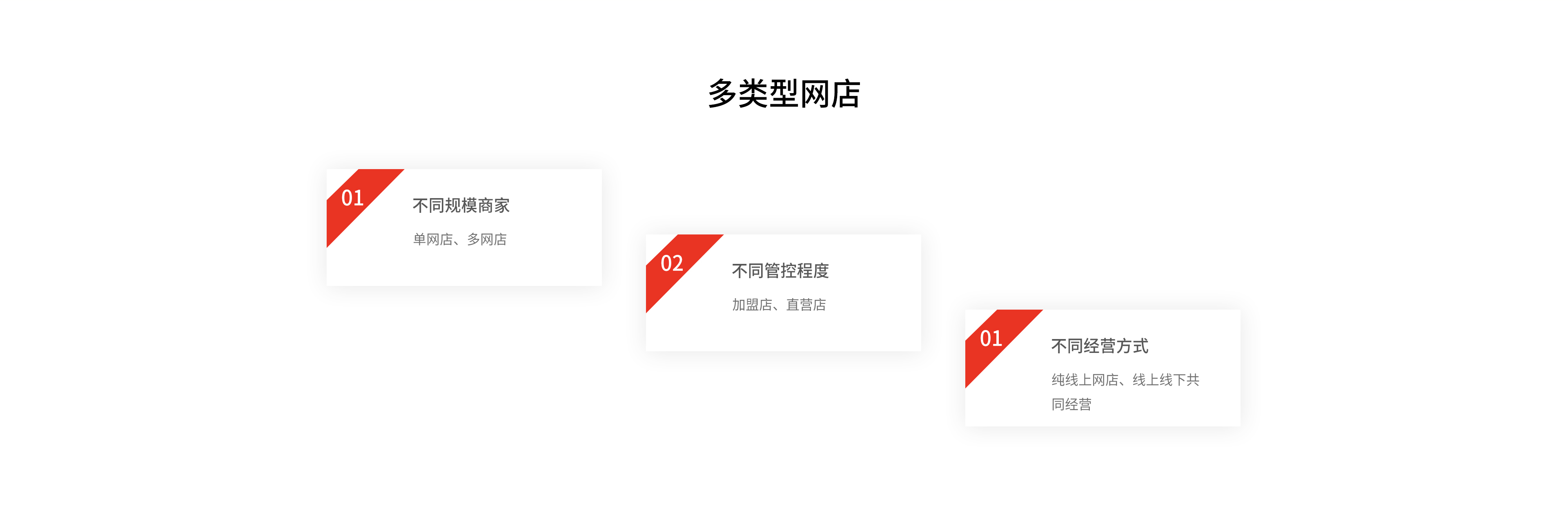 多类型网店

01

不同规模商家

单网店、多网店

02

不同管控程度

加盟店、直营店

01

不同经营方式

纯线上网店、线上线下共同经营